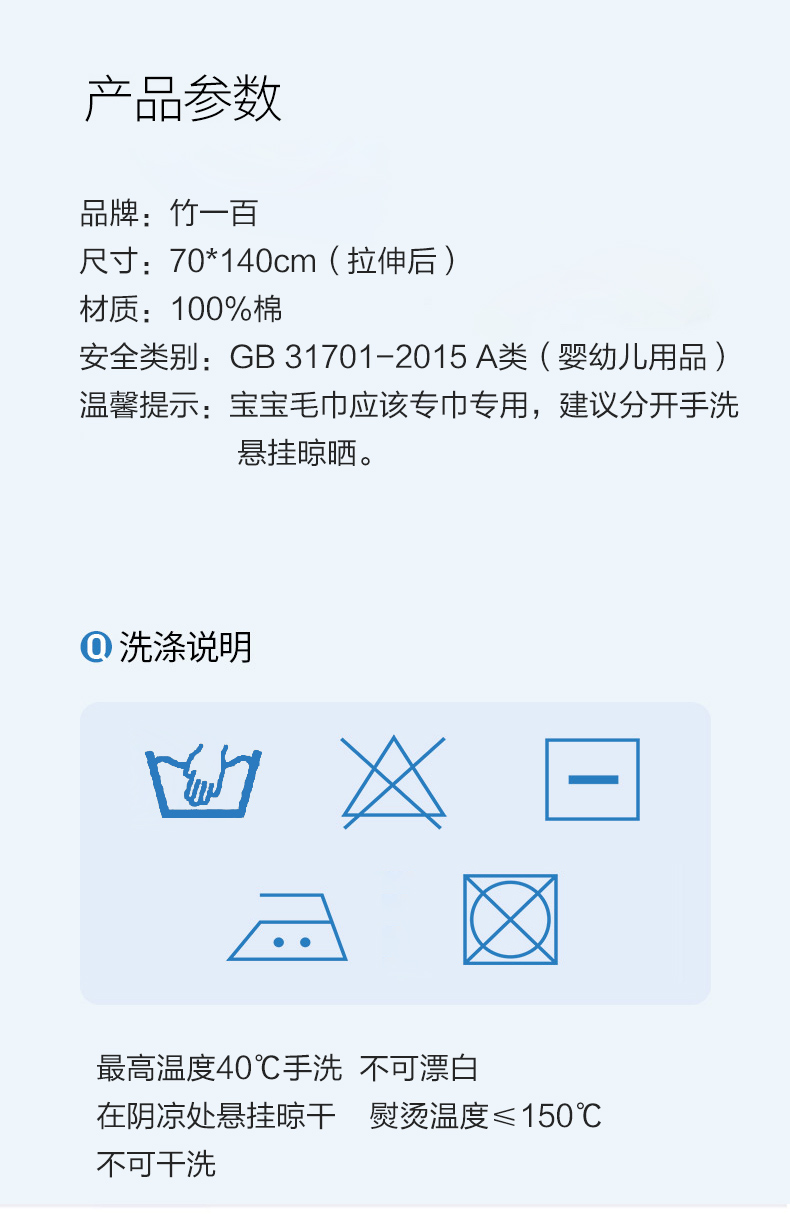 产品参数

品牌：竹一百
尺寸：70*140cm（拉伸后）
材质：100%棉
安全类别：GB 31701-2015 A类（婴幼儿用品）
温馨提示：宝宝毛巾应该专巾专用，建议分开手洗悬挂晾晒。

洗涤说明

最高温度40℃手洗 不可漂白
在阴凉处悬挂晾干 熨烫温度≤150℃
不可干洗